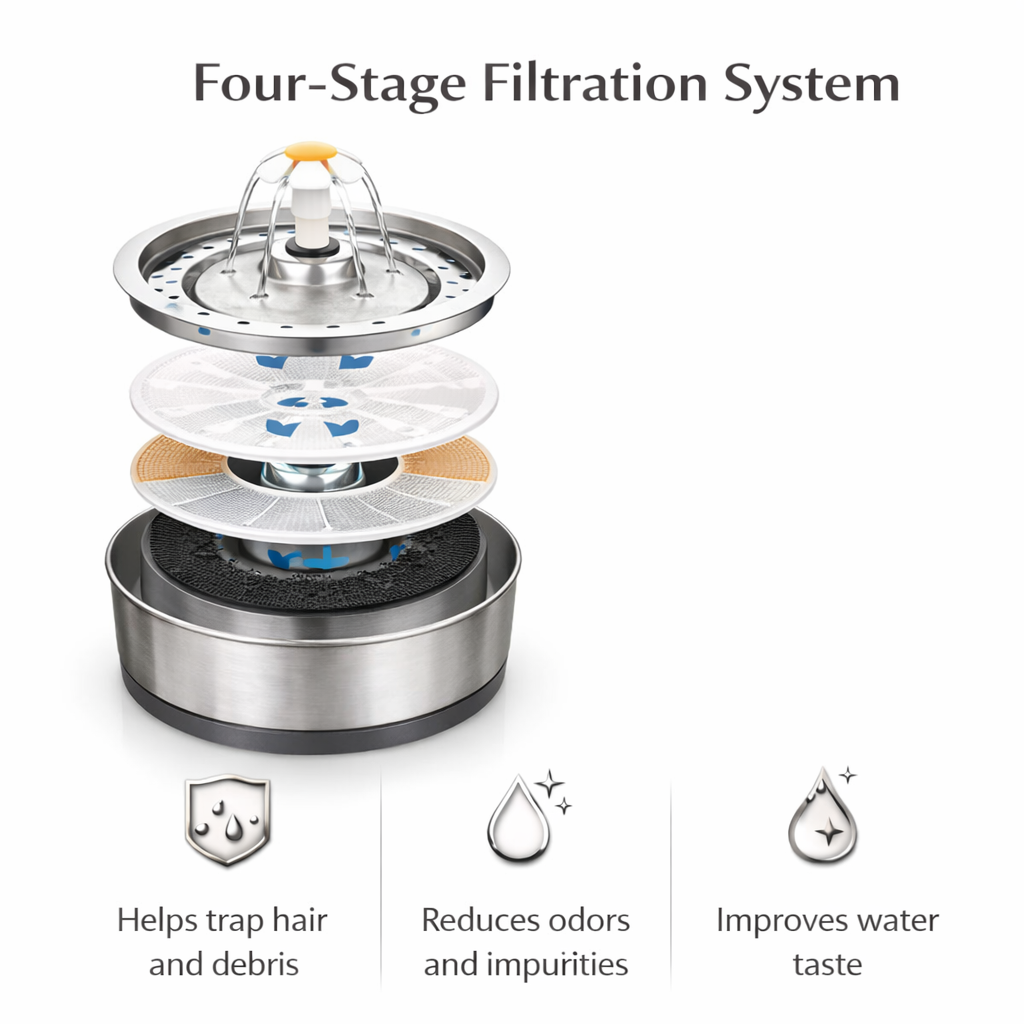 Four-Stage Filtration System

Helps trap hair and debris

Reduces odors and impurities

Improves water taste